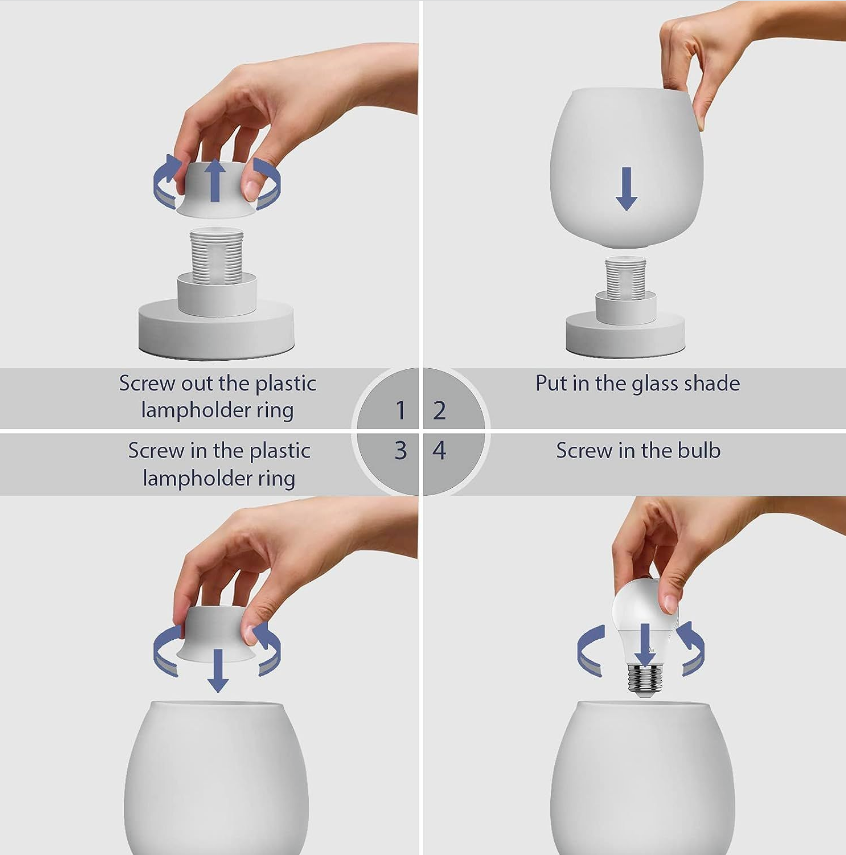 Screw out the plastic lampholder ring

1 2

Put in the glass shade

Screw in the plastic lampholder ring

3 4

Screw in the bulb