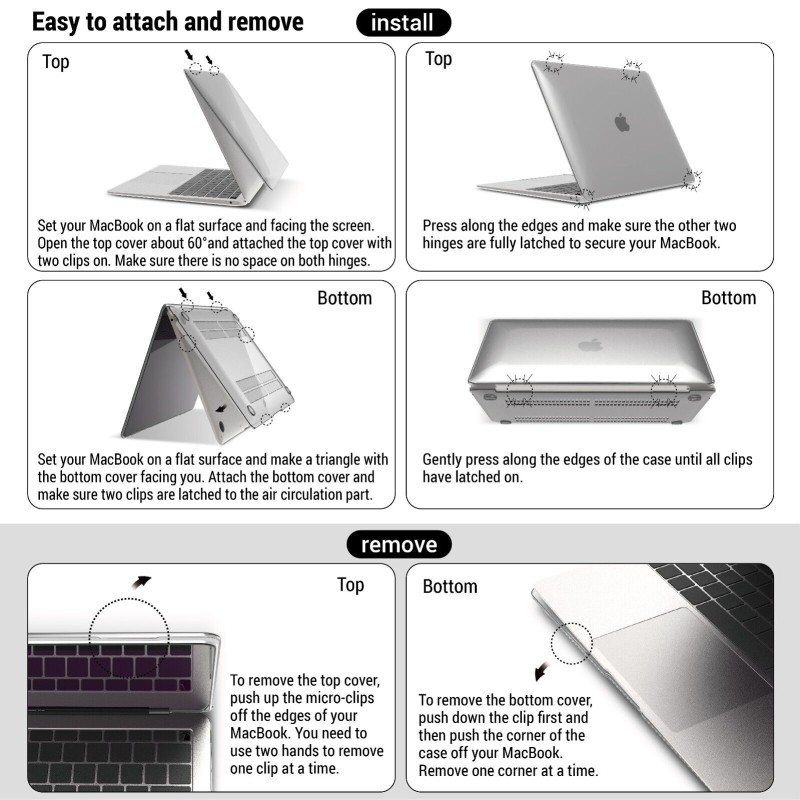 Easy to attach and remove

install

Top

Set your MacBook on a flat surface and facing the screen. Open the top cover about 60°and attached the top cover with two clips on. Make sure there is no space on both hinges.

Top

Press along the edges and make sure the other two hinges are fully latched to secure your MacBook.

Bottom

Set your MacBook on a flat surface and make a triangle with the bottom cover facing you. Attach the bottom cover and make sure two clips are latched to the air circulation part.

Bottom

Gently press along the edges of the case until all clips have latched on.

remove

Top

To remove the top cover, push up the micro-clips off the edges of your MacBook. You need to use two hands to remove one clip at a time.

Bottom

To remove the bottom cover, push down the clip first and then push the corner of the case off your MacBook. Remove one corner at a time.